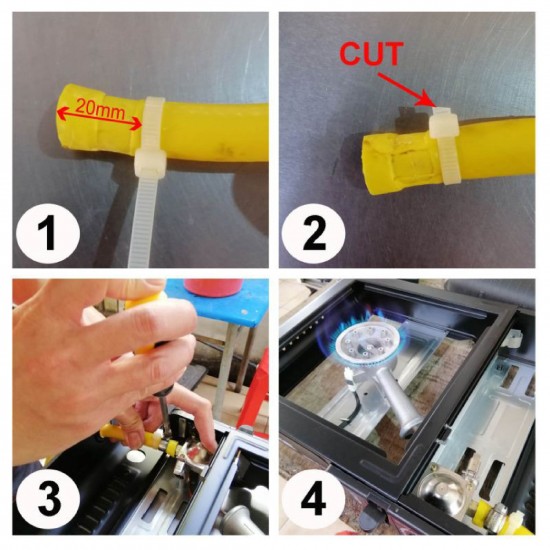 20mm

1

CUT

2

3

4