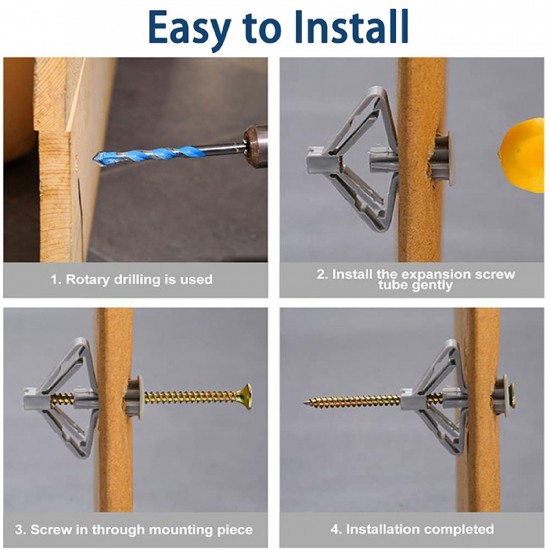 Easy to Install

1. Rotary drilling is used

2. Install the expansion screw tube gently

3. Screw in through mounting piece

4. Installation completed