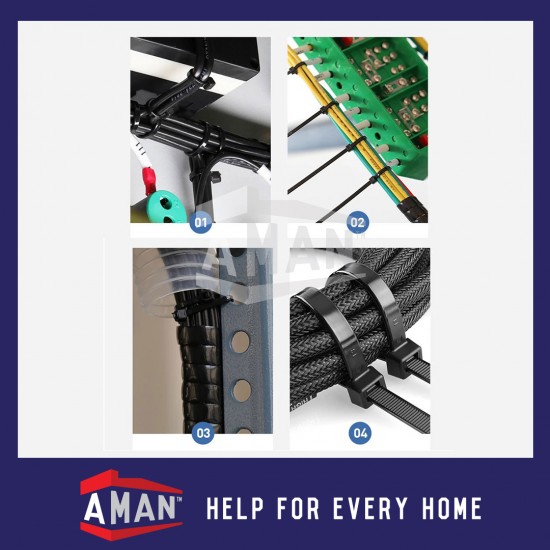 01

02

AMAN

03

04

AMAN™

HELP FOR EVERY HOME